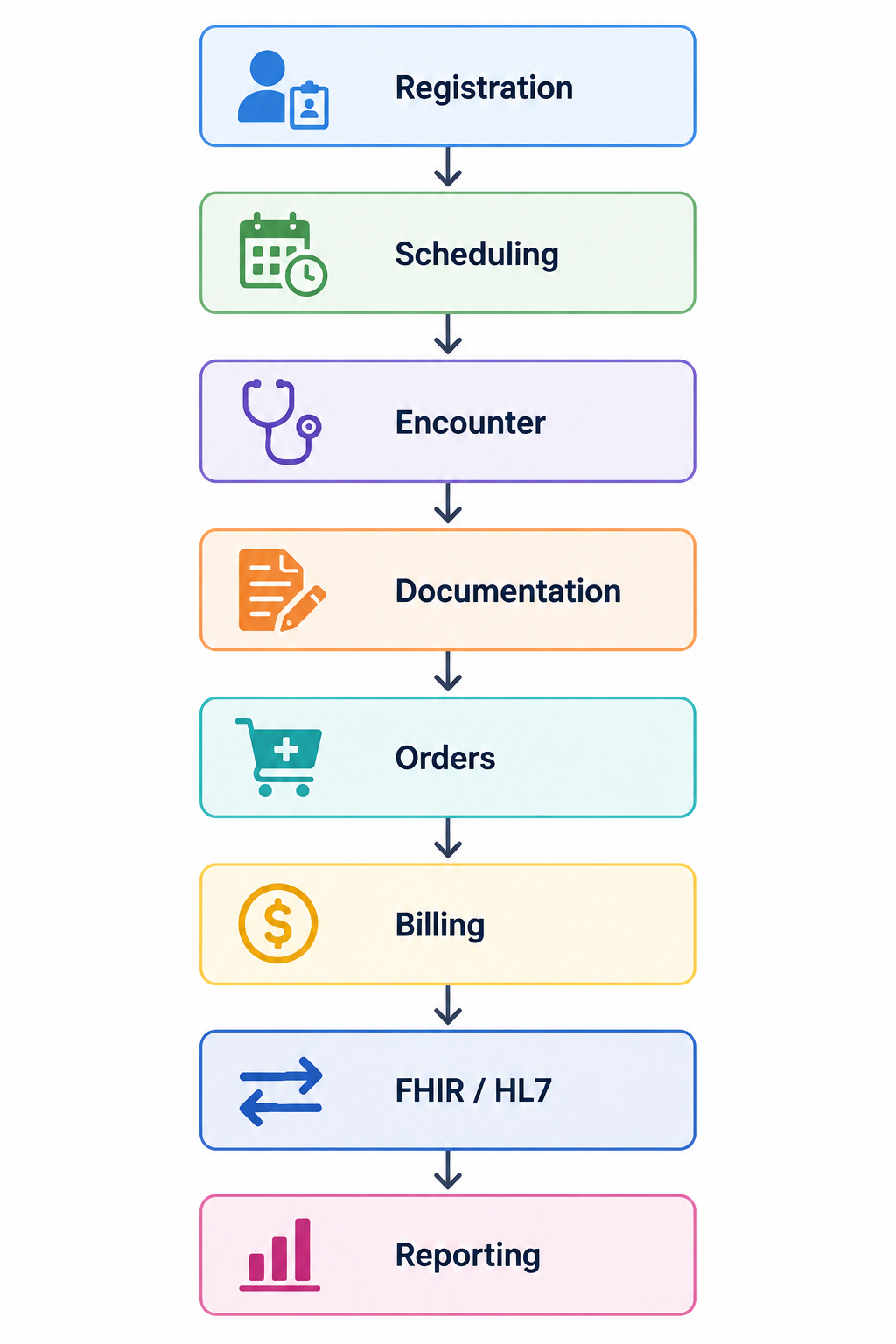 Registration

Scheduling

Encounter

Documentation

Orders

Billing

FHIR / HL7

Reporting